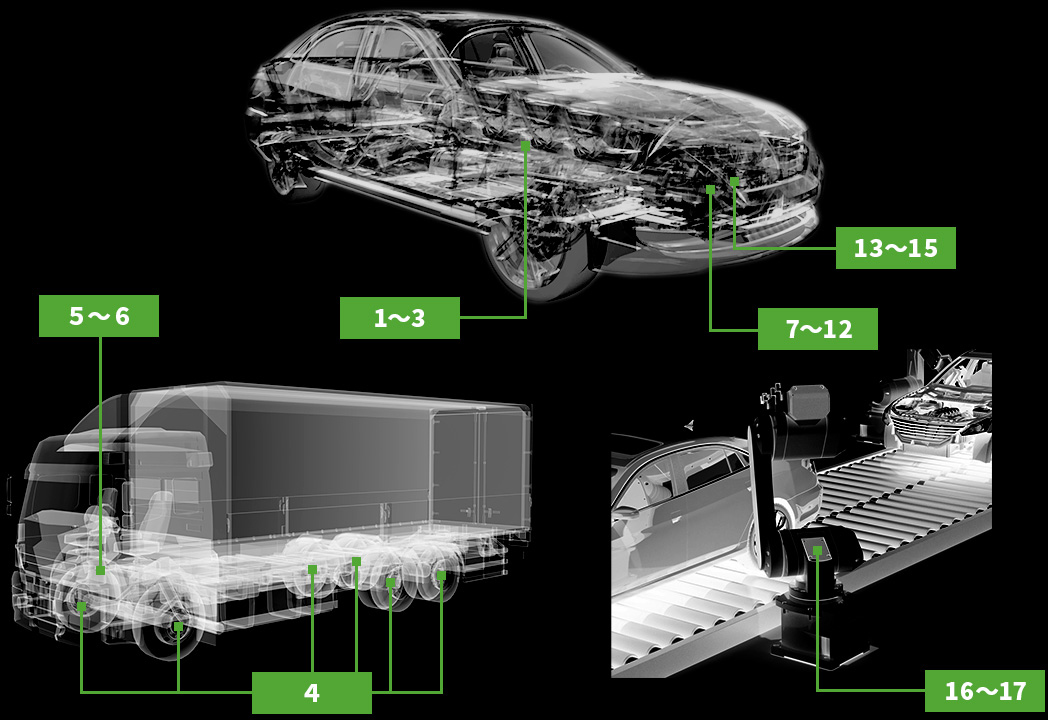 13〜15

5〜6

1〜3

7〜12

4

16〜17